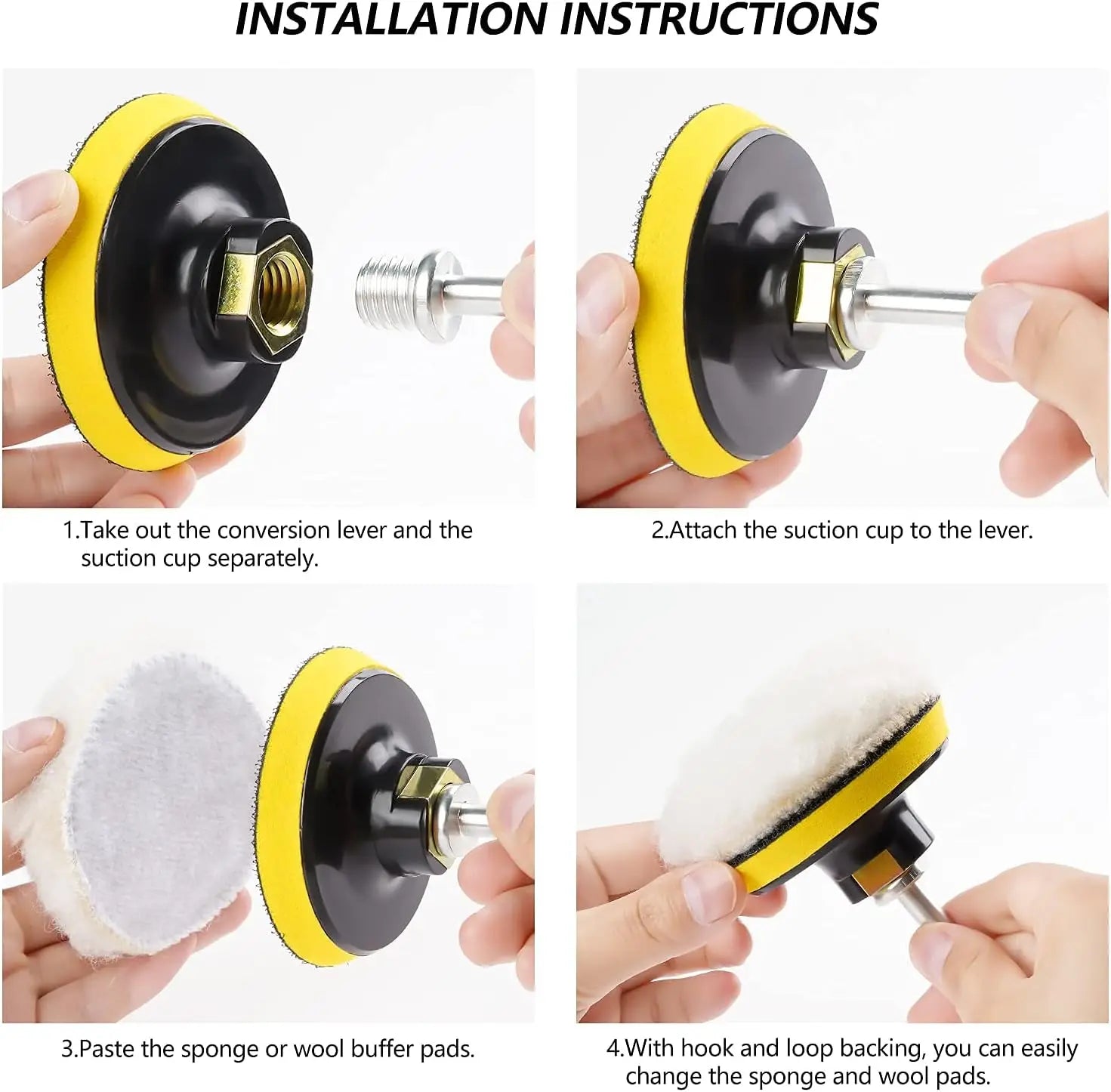 INSTALLATION INSTRUCTIONS

1.Take out the conversion lever and the suction cup separately.

2.Attach the suction cup to the lever.

3.Paste the sponge or wool buffer pads.

4.With hook and loop backing, you can easily change the sponge and wool pads.